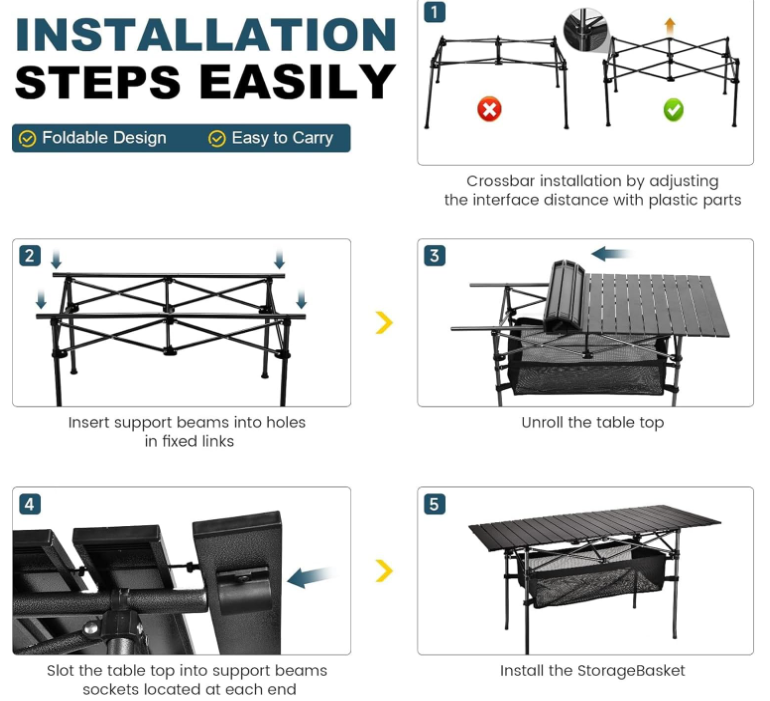 INSTALLATION STEPS EASILY

Foldable Design Easy to Carry

1

Crossbar installation by adjusting the interface distance with plastic parts

2

Insert support beams into holes in fixed links

3

Unroll the table top

4

Slot the table top into support beams sockets located at each end

5

Install the StorageBasket